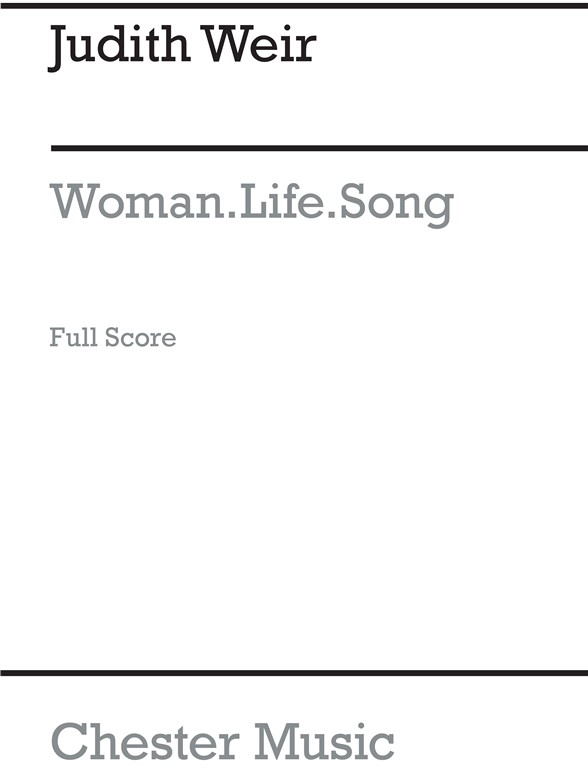 Judith Weir

Woman.Life.Song

Full Score

Chester Music