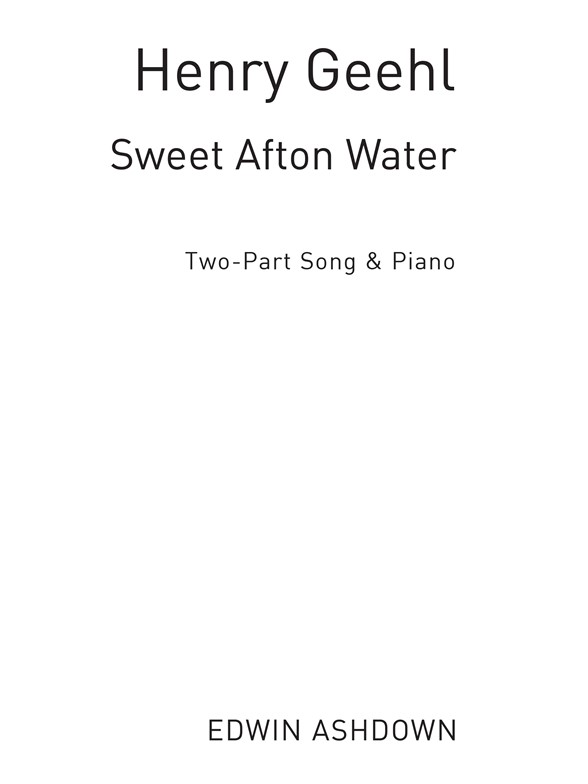 Henry Geehl

Sweet Afton Water

Two-Part Song & Piano

EDWIN ASHDOWN